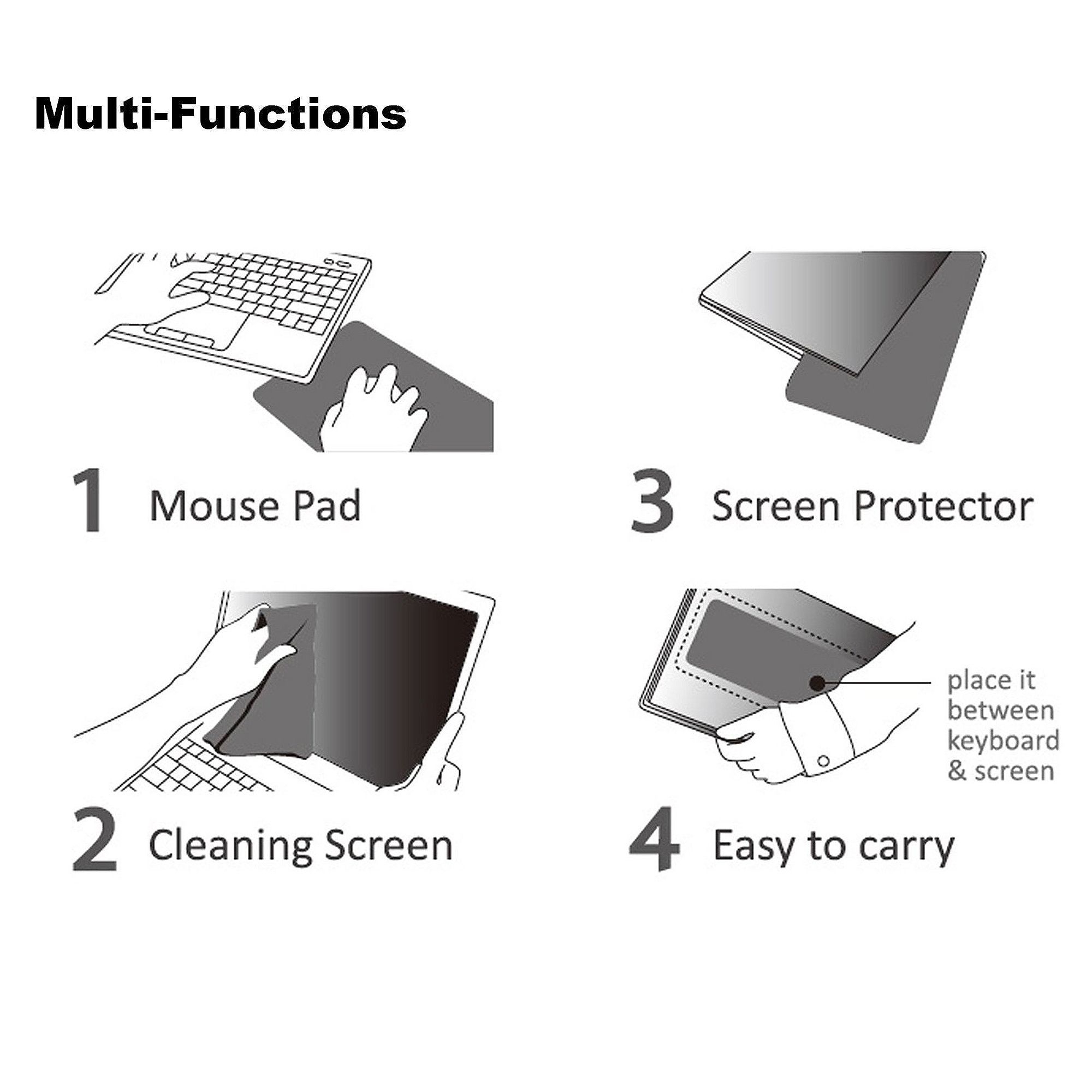 Multi-Functions

1 Mouse Pad

3 Screen Protector

2 Cleaning Screen

place it between keyboard & screen

4 Easy to carry